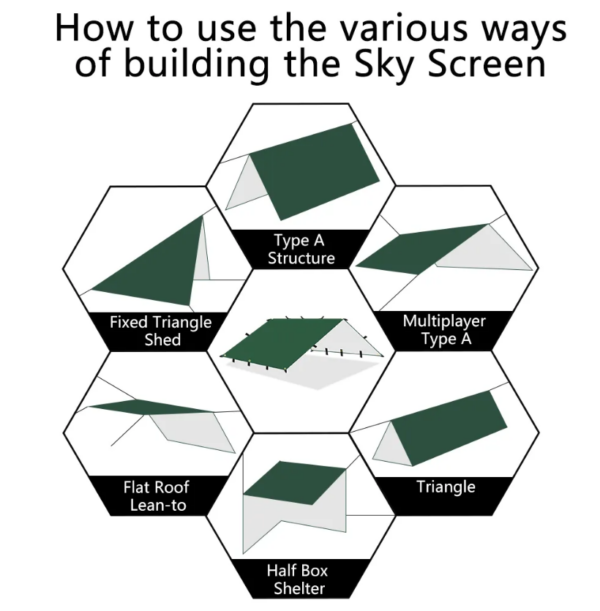 How to use the various ways of building the Sky Screen

Type A Structure

Fixed Triangle Shed

Multiplayer Type A

Flat Roof Lean-to

Triangle

Half Box Shelter