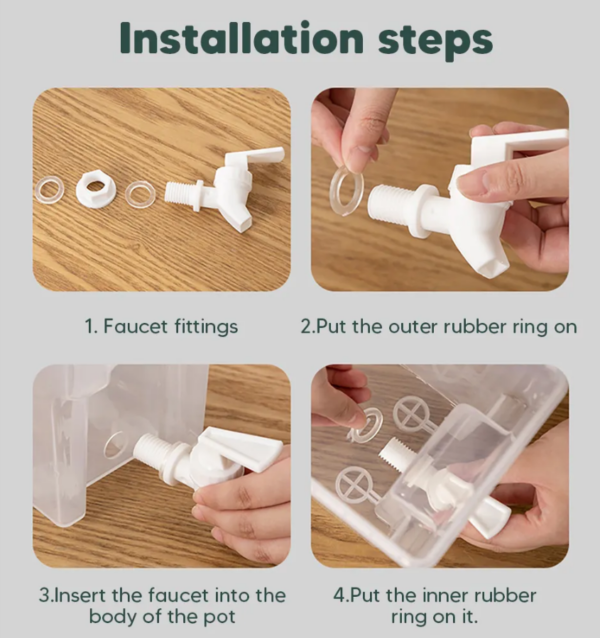 Installation steps

1. Faucet fittings

2.Put the outer rubber ring on

3.Insert the faucet into the body of the pot

4.Put the inner rubber ring on it.