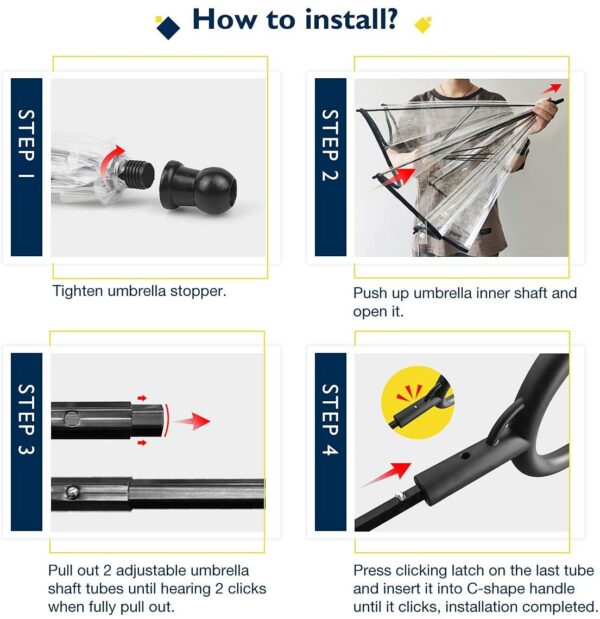 How to install?

STEP 1

Tighten umbrella stopper.

STEP 2

Push up umbrella inner shaft and open it.

STEP 3

Pull out 2 adjustable umbrella shaft tubes until hearing 2 clicks when fully pull out.

STEP 4

Press clicking latch on the last tube and insert it into C-shape handle until it clicks, installation completed.