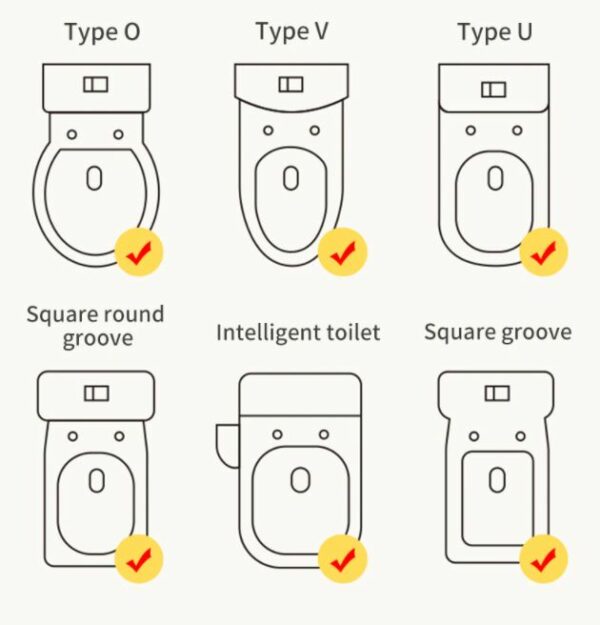 Type O

Type V

Type U

Square round groove

Intelligent toilet

Square groove