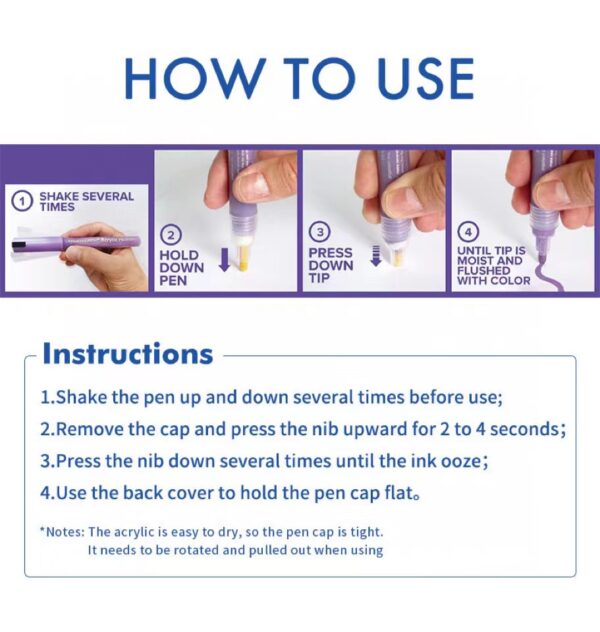 HOW TO USE

1 SHAKE SEVERAL TIMES

2 HOLD DOWN PEN

3 PRESS DOWN TIP

4 UNTIL TIP IS MOIST AND FLUSHED WITH COLOR

Instructions

1.Shake the pen up and down several times before use;

2.Remove the cap and press the nib upward for 2 to 4 seconds;

3.Press the nib down several times until the ink ooze;

4.Use the back cover to hold the pen cap flat。

*Notes: The acrylic is easy to dry, so the pen cap is tight. It needs to be rotated and pulled out when using