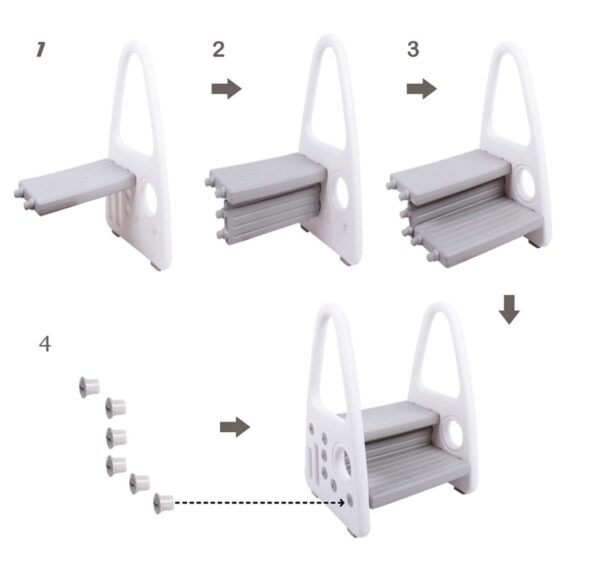 1

2

3

4